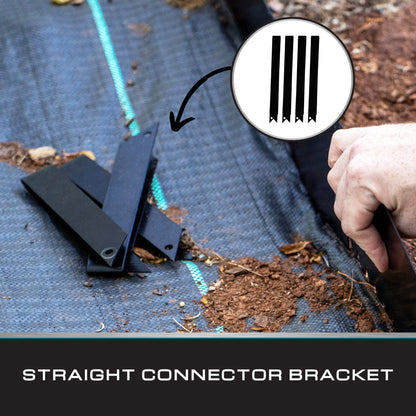 STRAIGHT CONNECTOR BRACKET