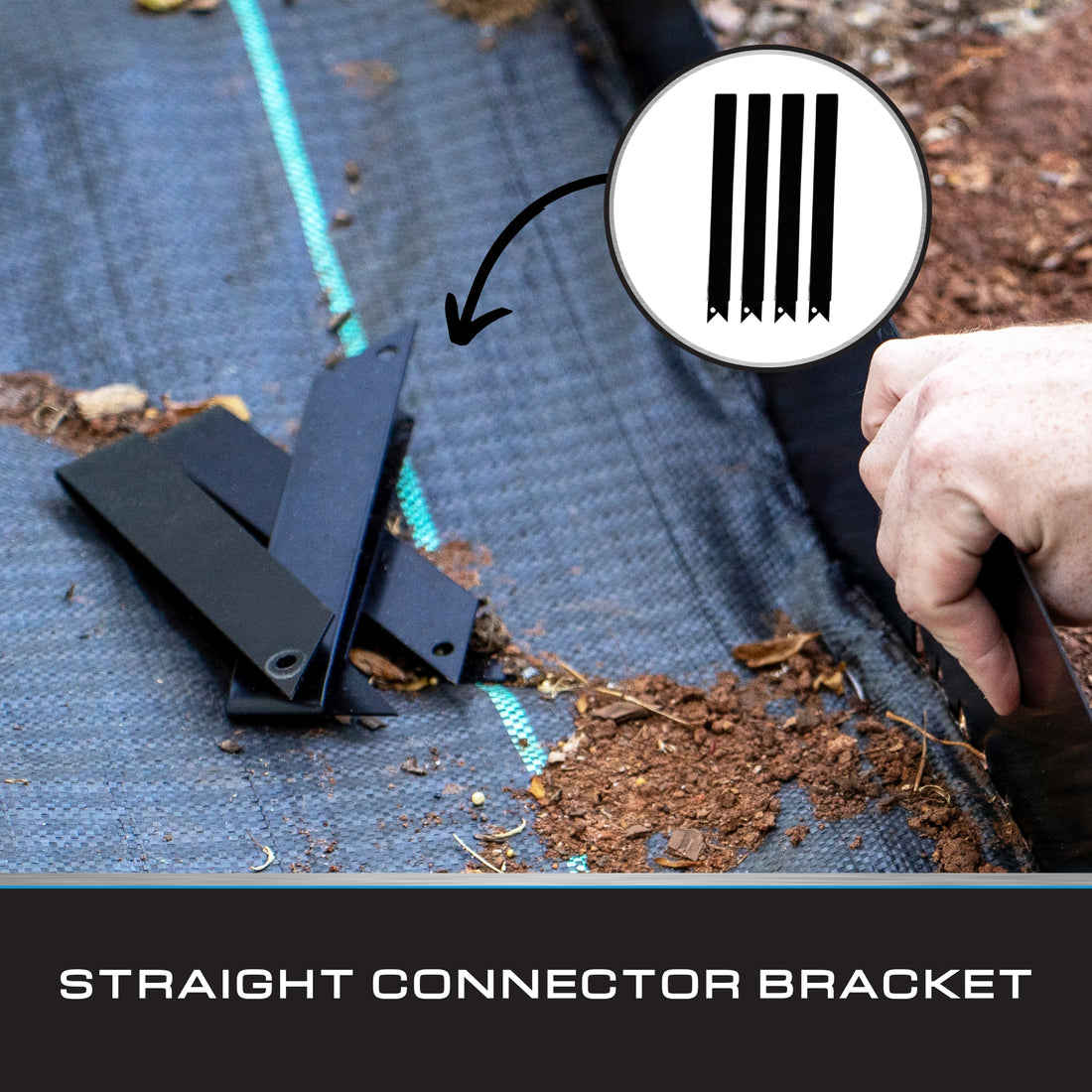 STRAIGHT CONNECTOR BRACKET