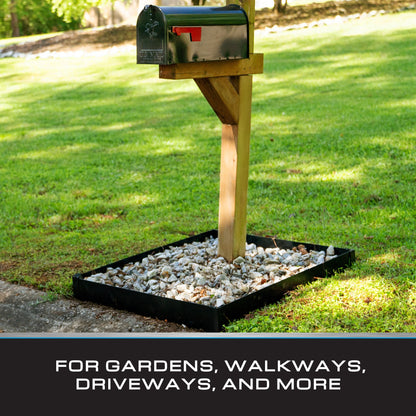 FOR GARDENS, WALKWAYS, DRIVEWAYS, AND MORE