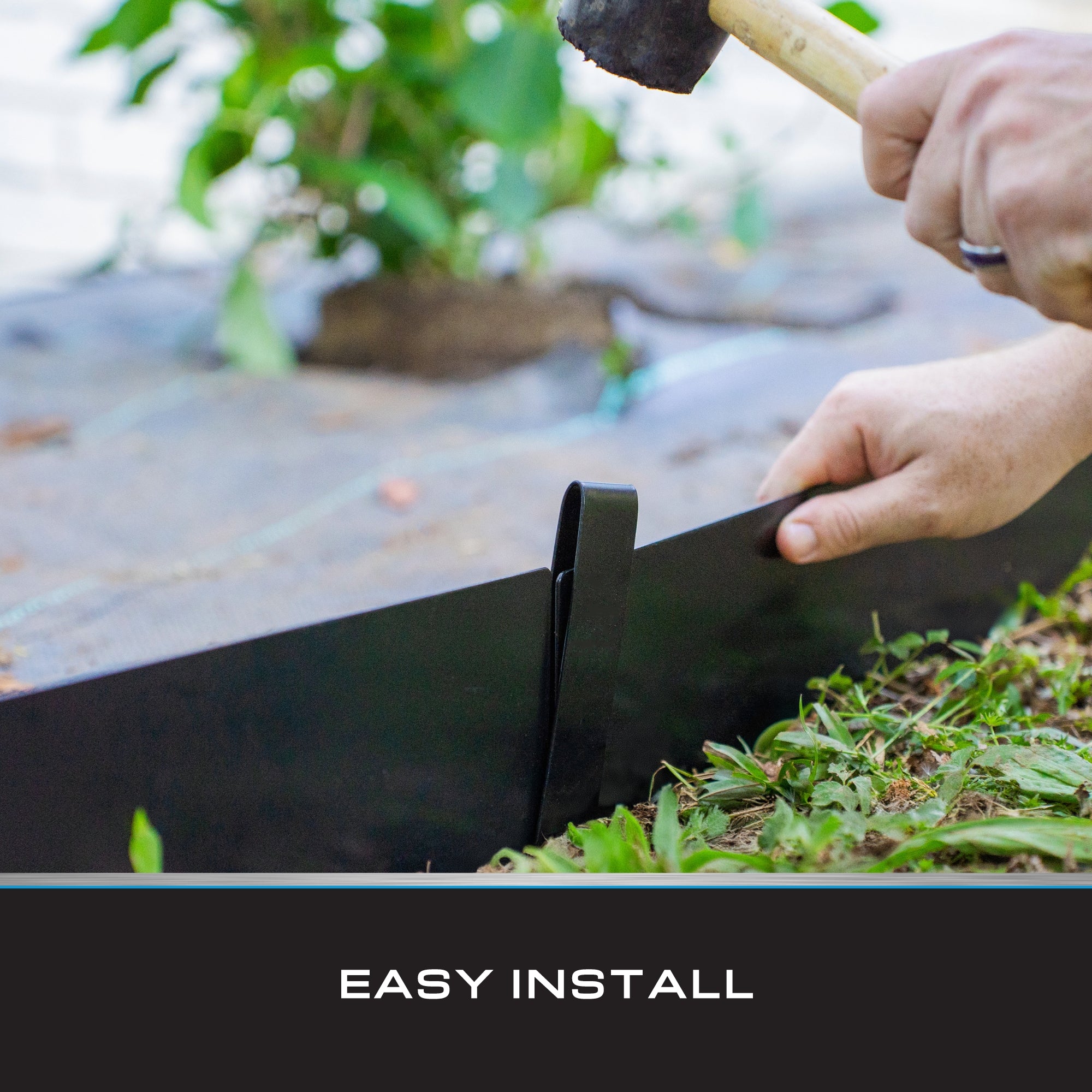 EASY INSTALL