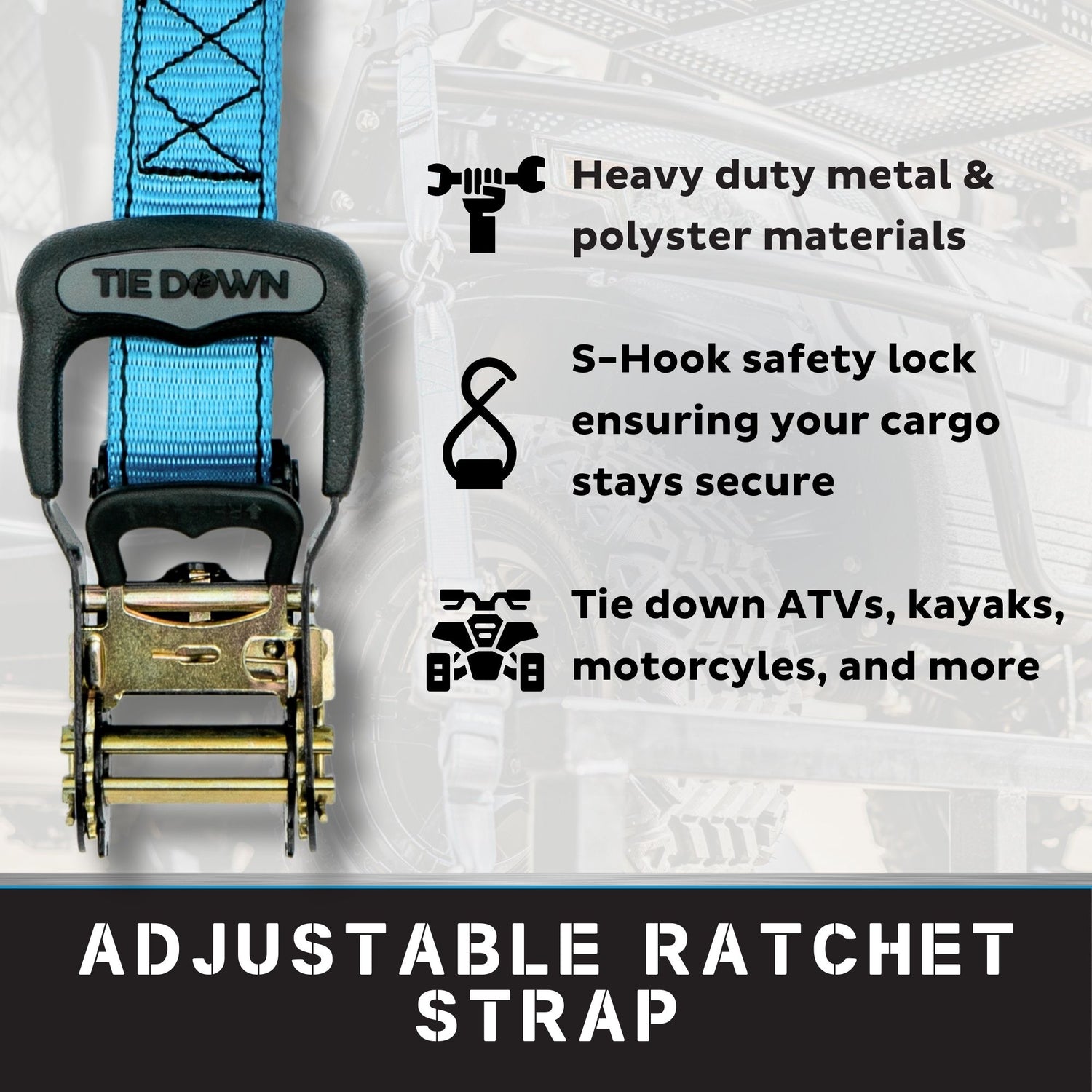 TIE DOWN

Heavy duty metal & polyster materials

S-Hook safety lock ensuring your cargo stays secure

Tie down ATVs, kayaks, motorcyles, and more

ADJUSTABLE RATCHET STRAP