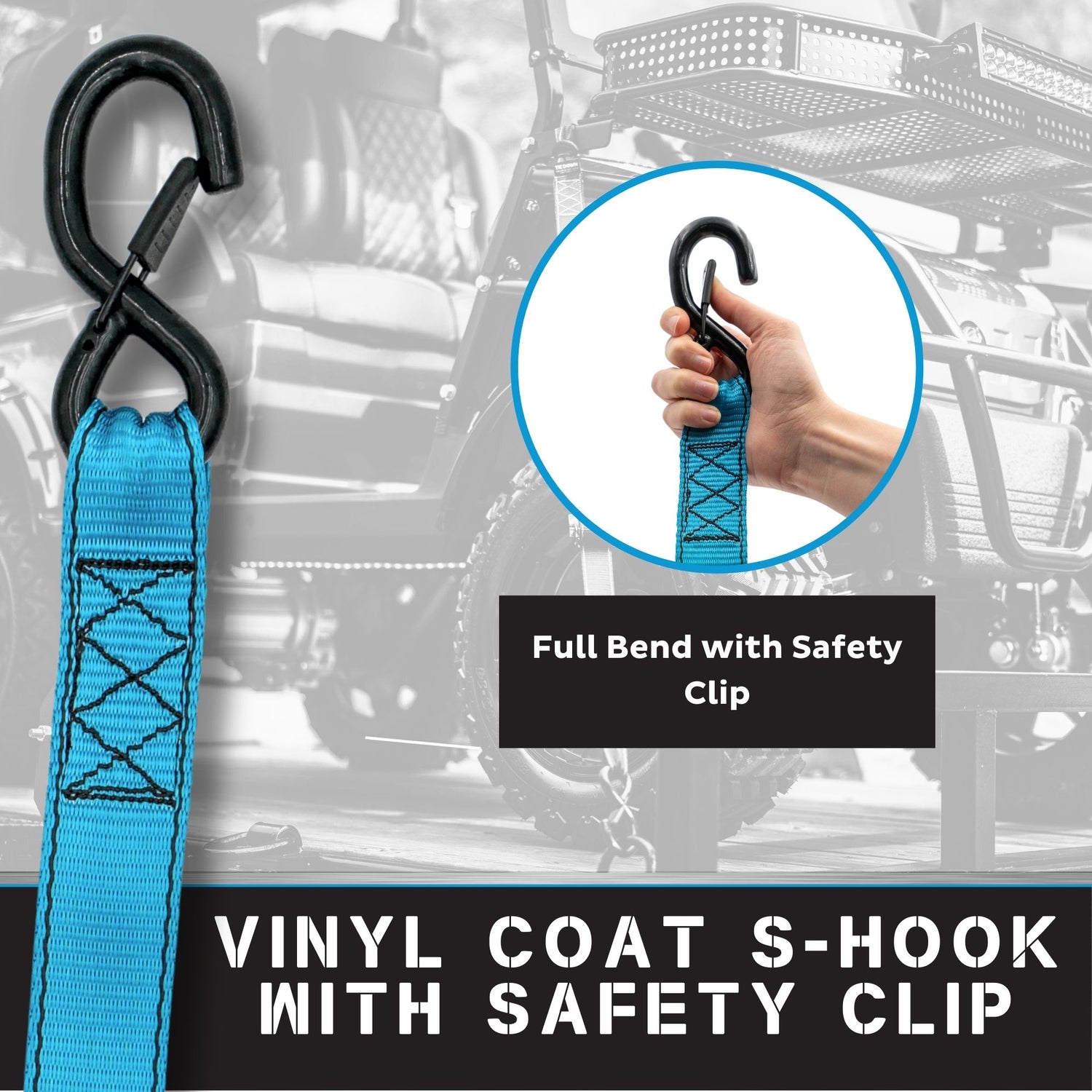 Full Bend with Safety Clip

VINYL COAT S-HOOK WITH SAFETY CLIP